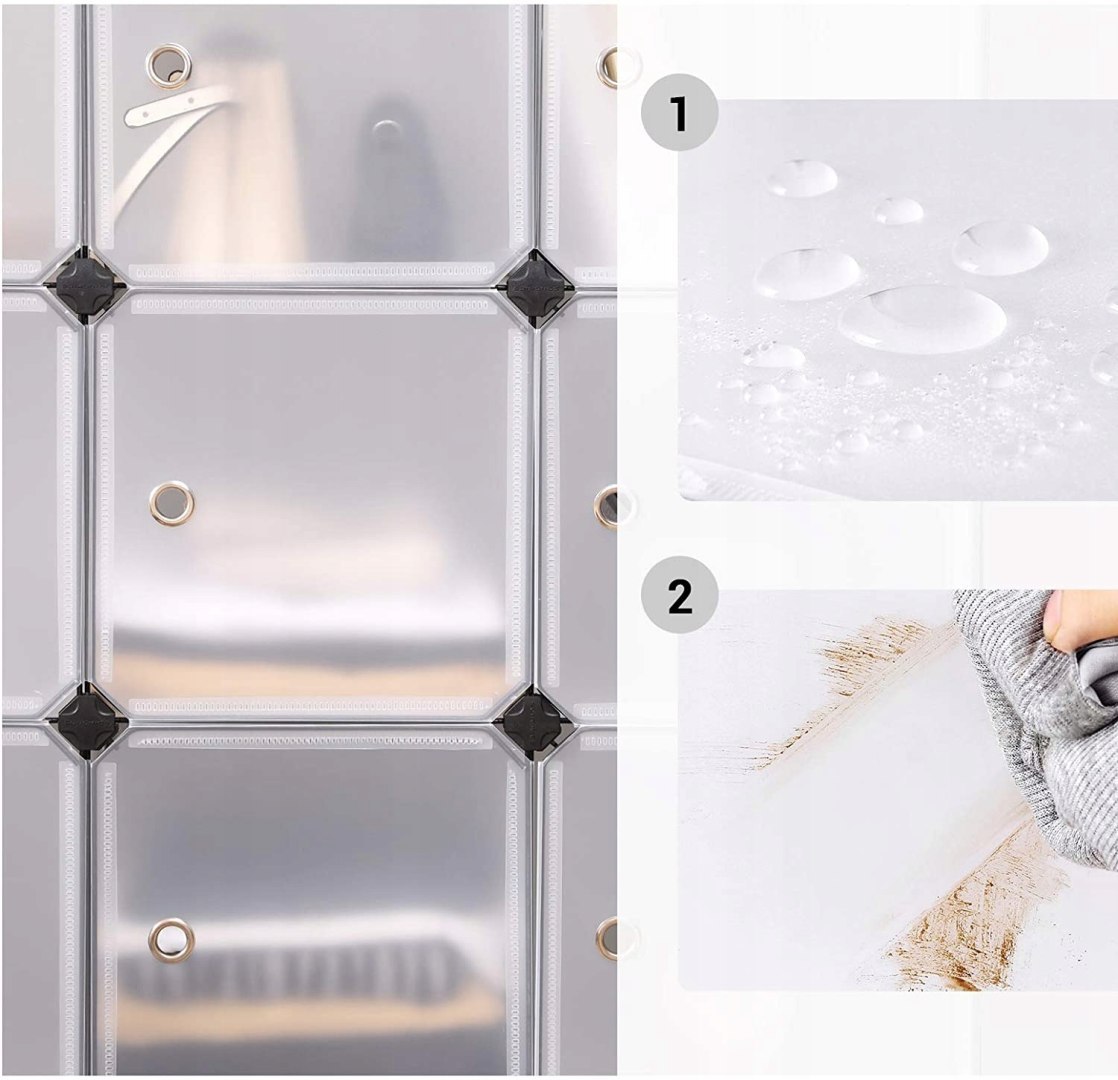 1

2